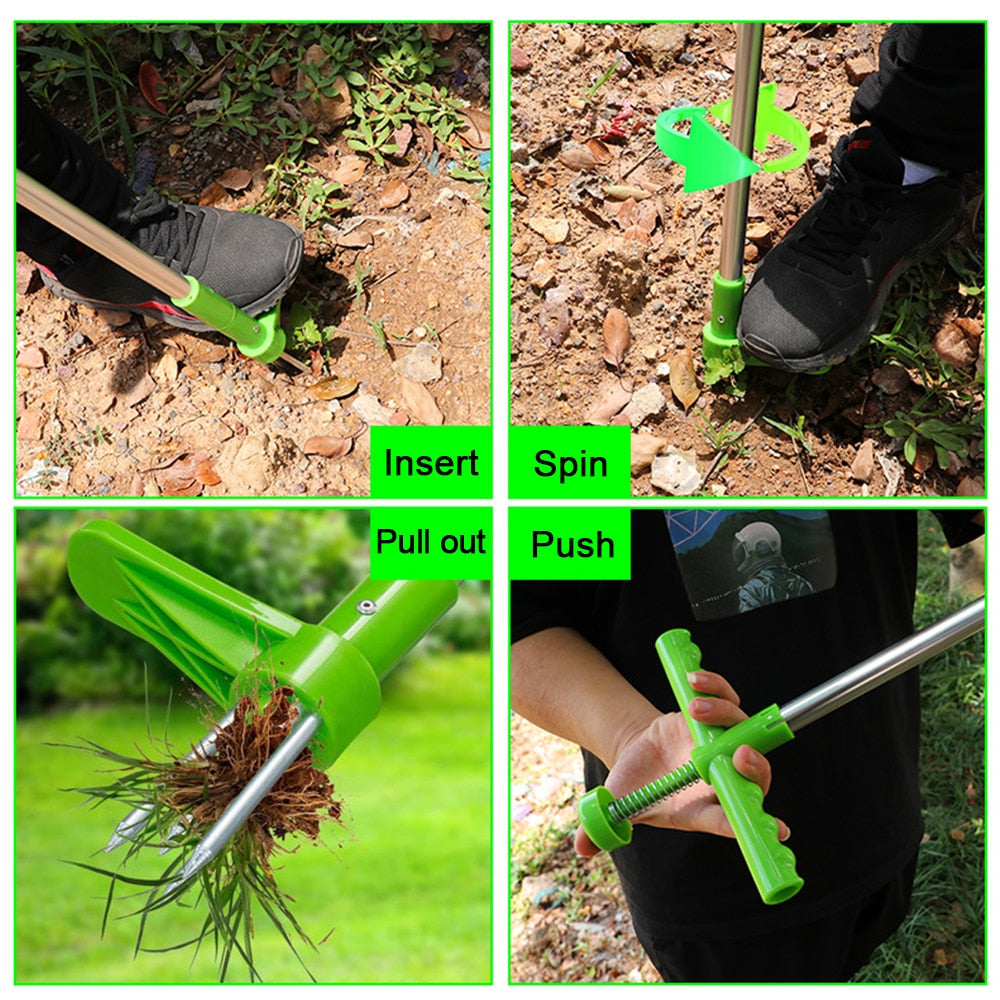 Insert

Spin

Pull out

Push